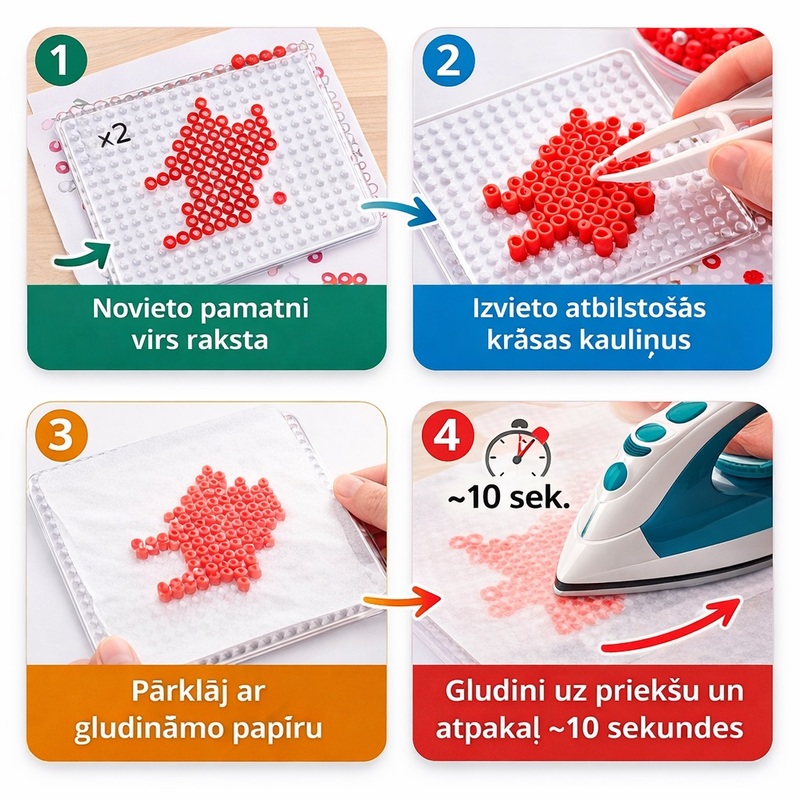 1

x2

Novieto pamatni virs raksta

2

Izvieto atbilstošās krāsas kauliņus

3

Pārklāj ar gludināmo papīru

4

~10 sek.

Gludini uz priekšu un atpakaļ ~10 sekundes